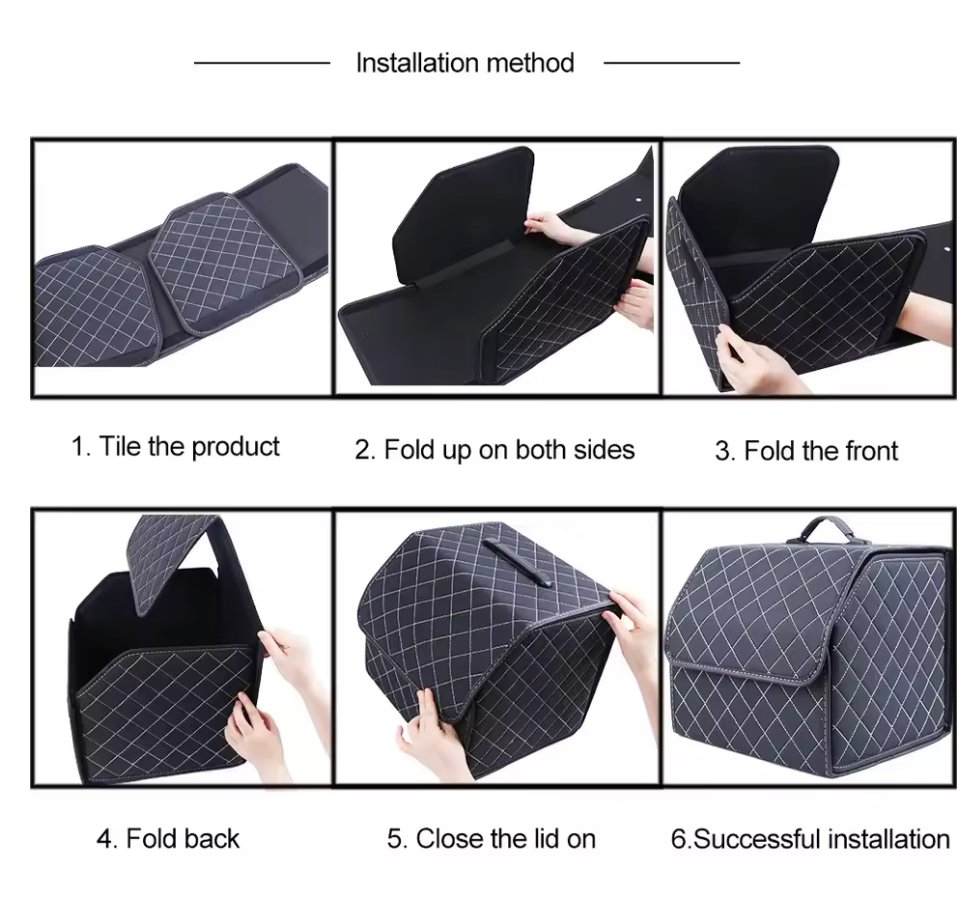 Installation method

1. Tile the product

2. Fold up on both sides

3. Fold the front

4. Fold back

5. Close the lid on

6.Successful installation